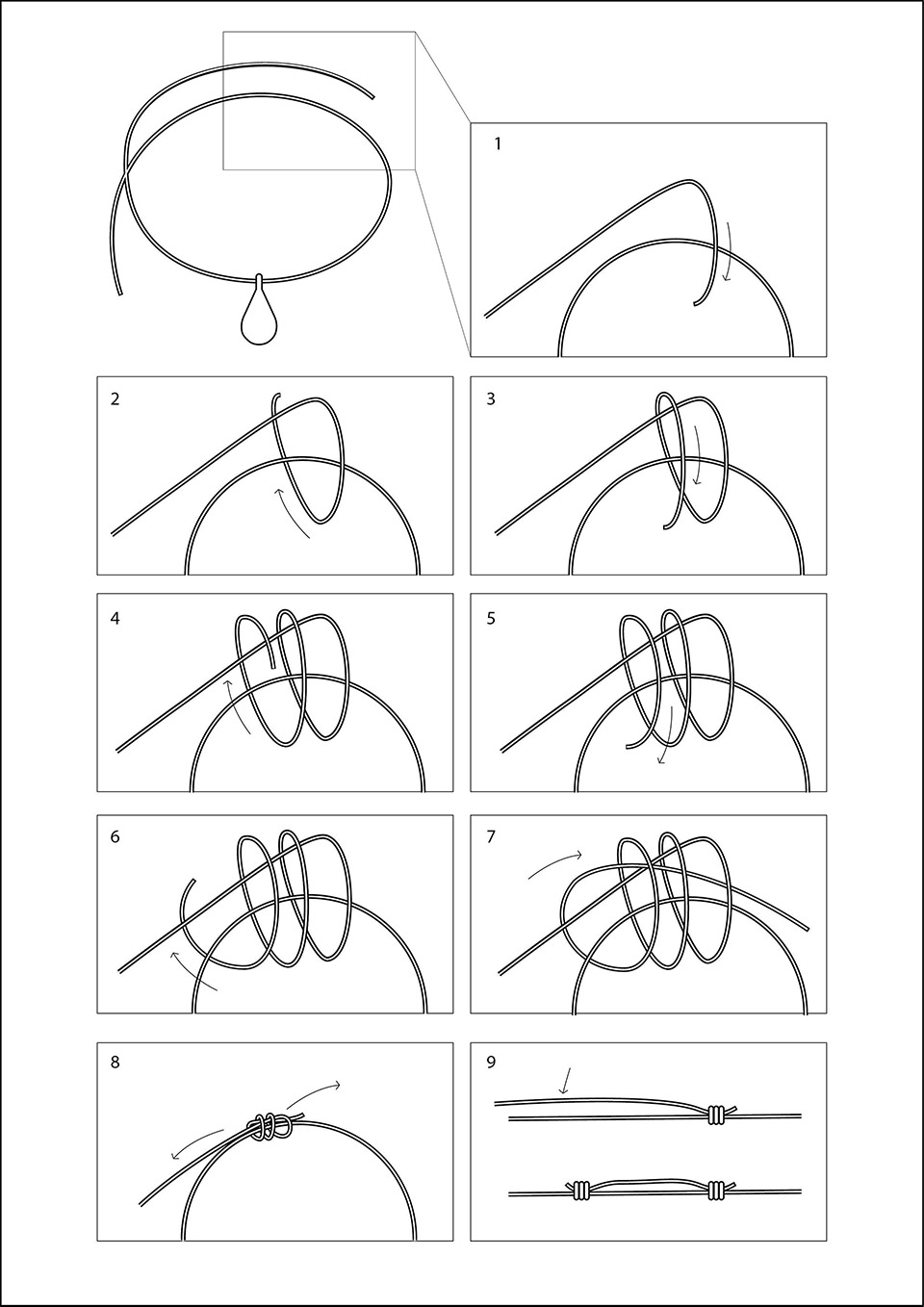 1

2

3

4

5

6

7

8

9